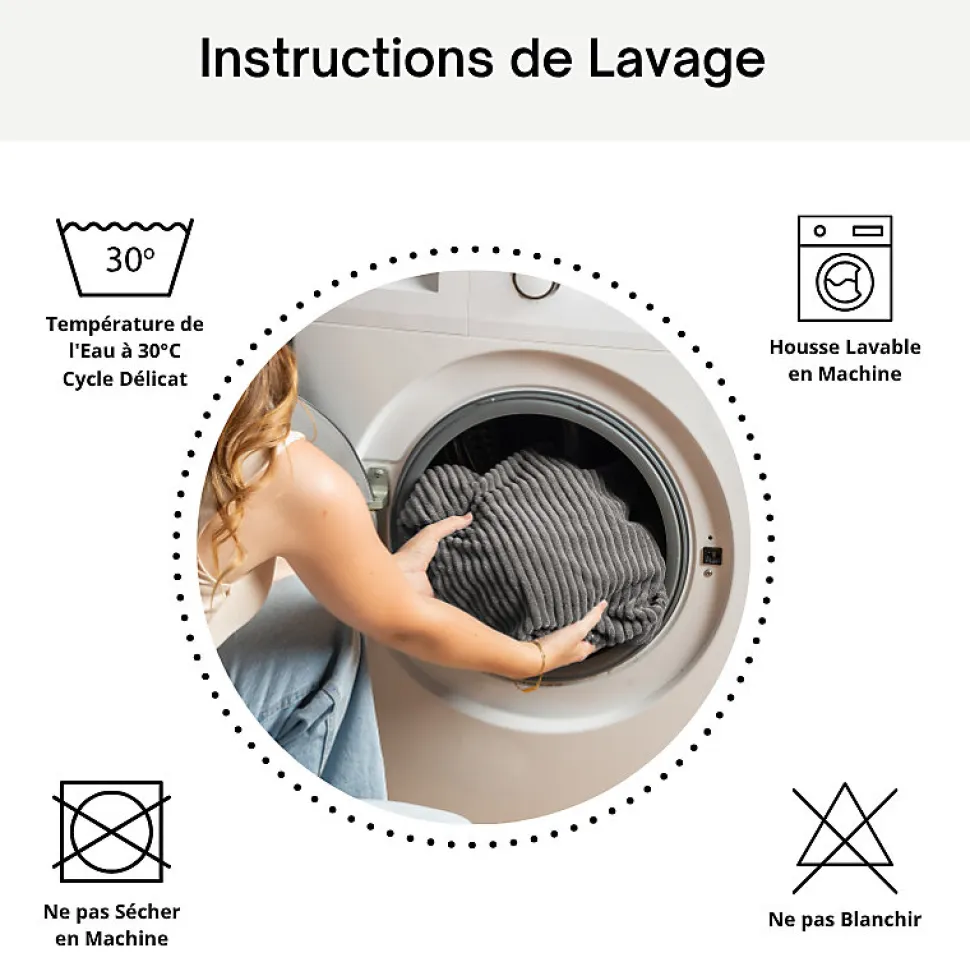 Instructions de Lavage

30°

Température de l'Eau à 30°C Cycle Délicat

Housse Lavable en Machine

Ne pas Sécher en Machine

Ne pas Blanchir