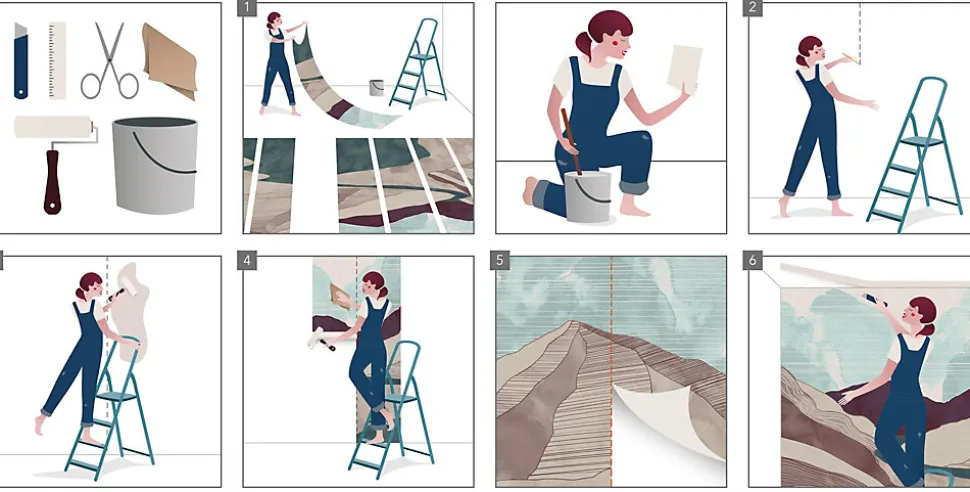 1

2

4

5

6